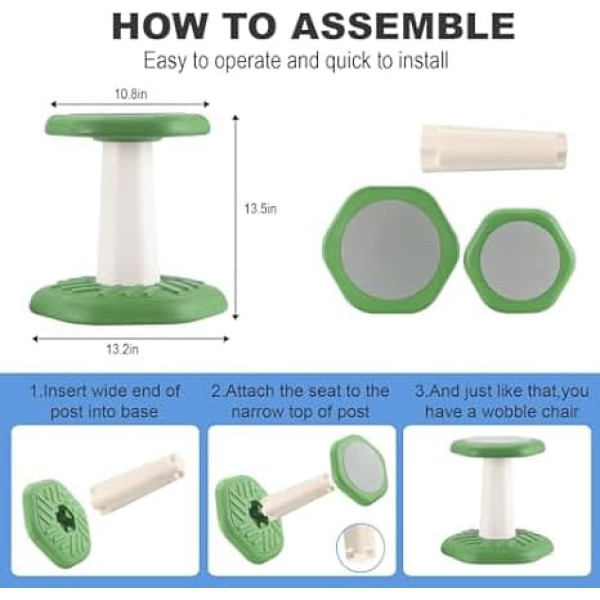 HOW TO ASSEMBLE

Easy to operate and quick to install

10.8in

13.5in

13.2in

1.Insert wide end of post into base

2.Attach the seat to the narrow top of post

3.And just like that,you have a wobble chair